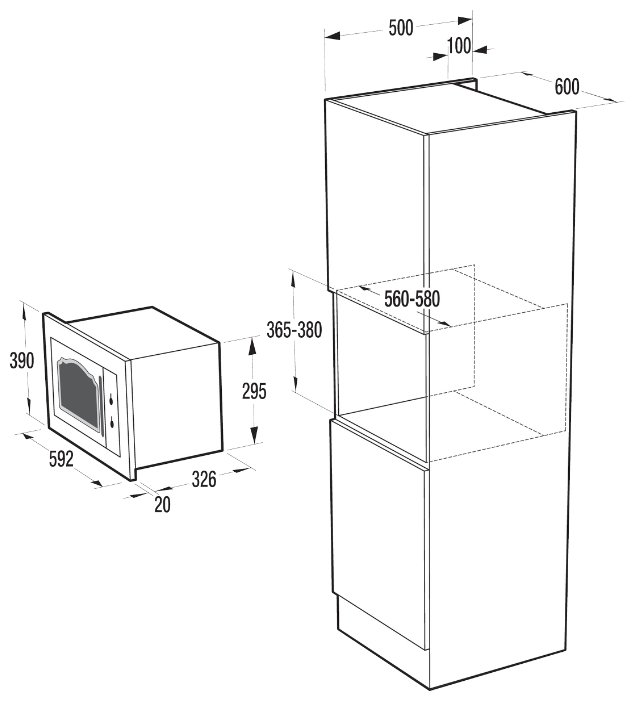 500
100
600
560-580
365-380
390
295
592
326
20